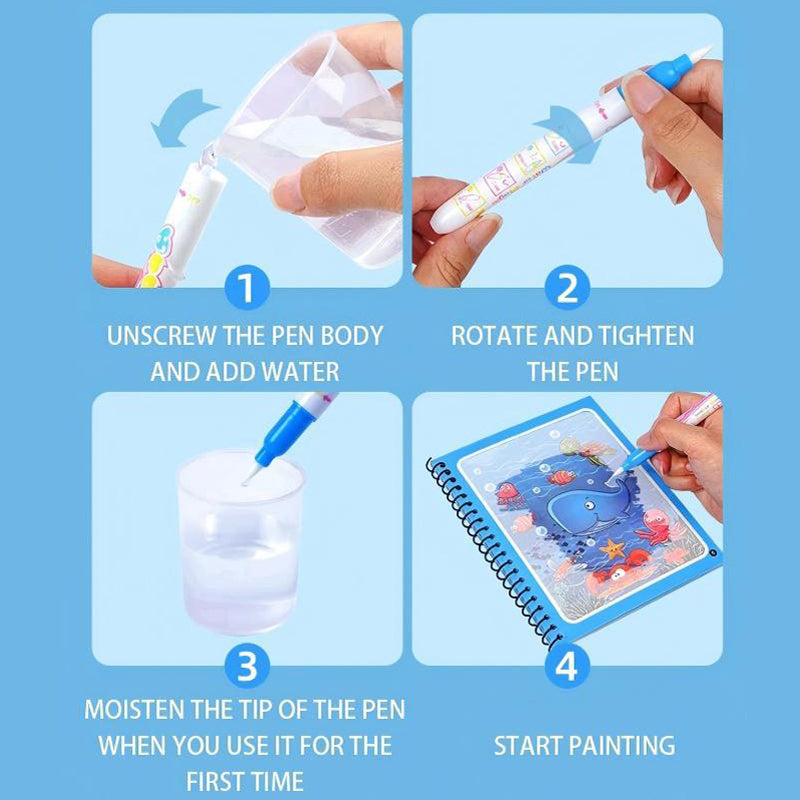 1

UNSCREW THE PEN BODY AND ADD WATER

2

ROTATE AND TIGHTEN THE PEN

3

MOISTEN THE TIP OF THE PEN WHEN YOU USE IT FOR THE FIRST TIME

4

START PAINTING